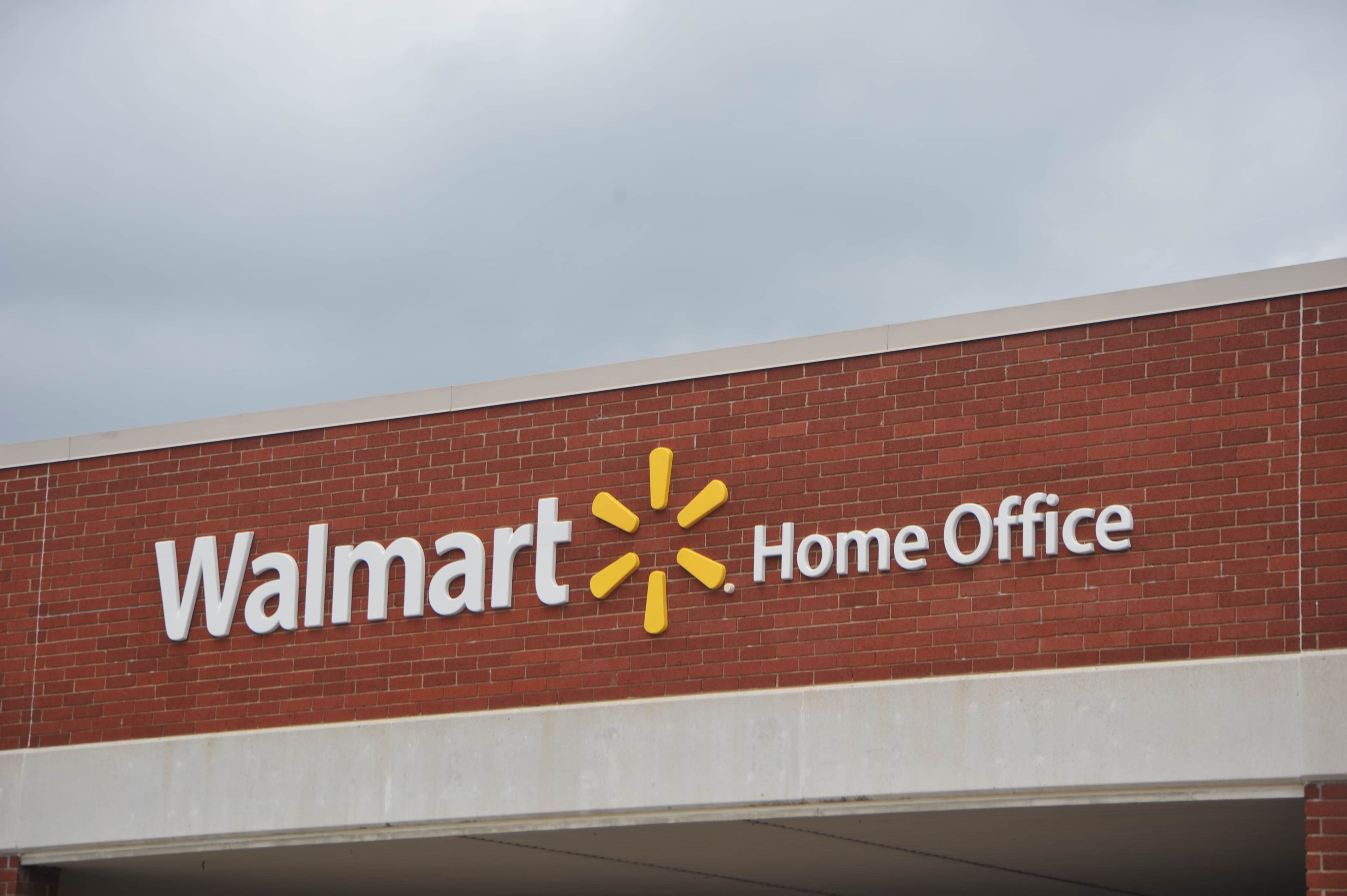 Walmart Home Office